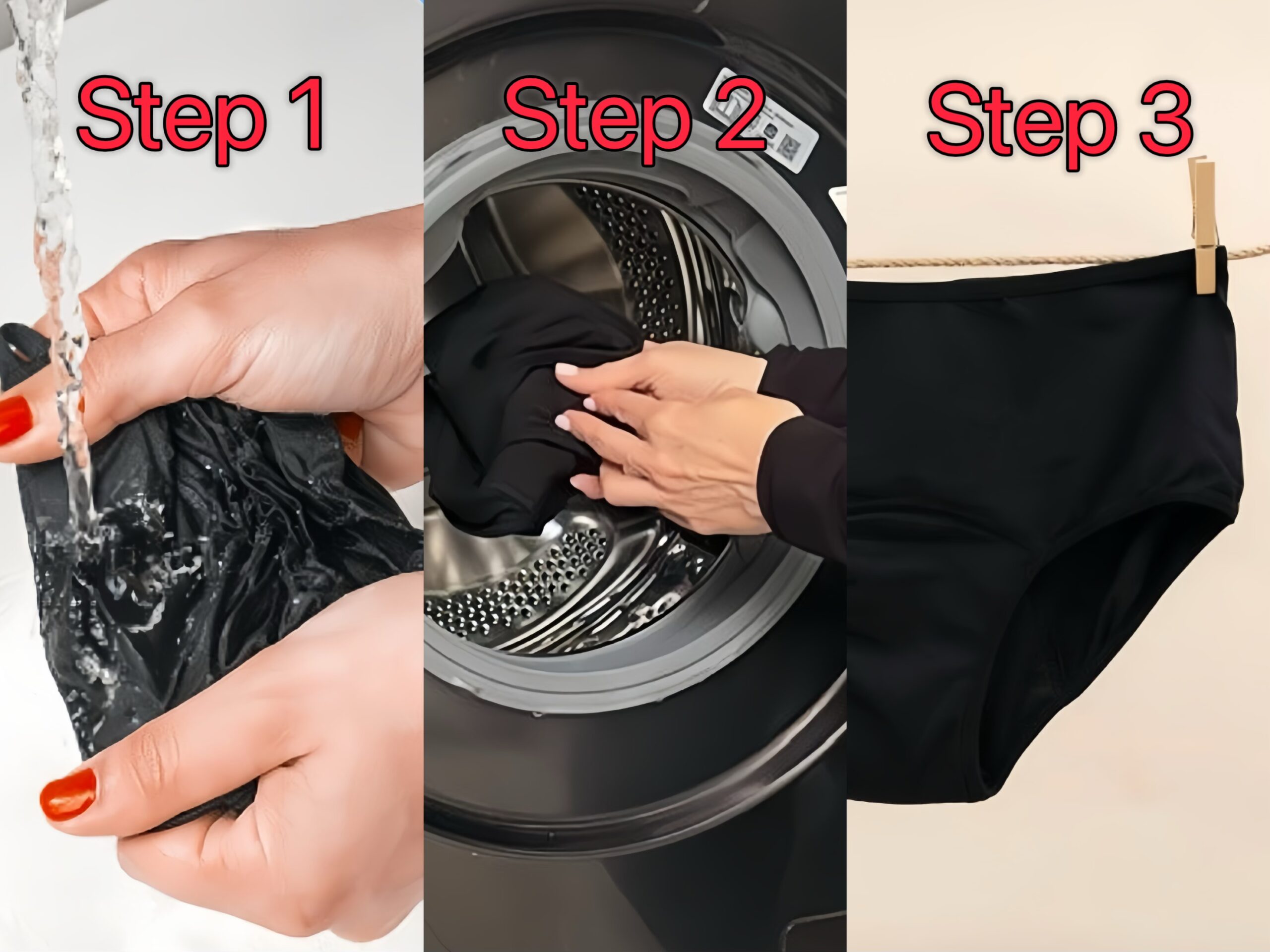 Step 1

Step 2

Step 3