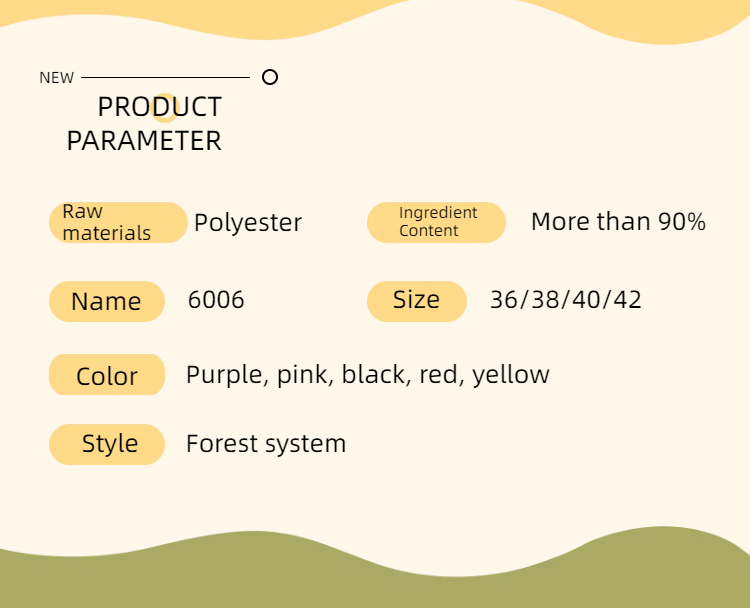 NEW

PRODUCT PARAMETER

Raw materials
Polyester

Ingredient Content
More than 90%

Name
6006

Size
36/38/40/42

Color
Purple, pink, black, red, yellow

Style
Forest system